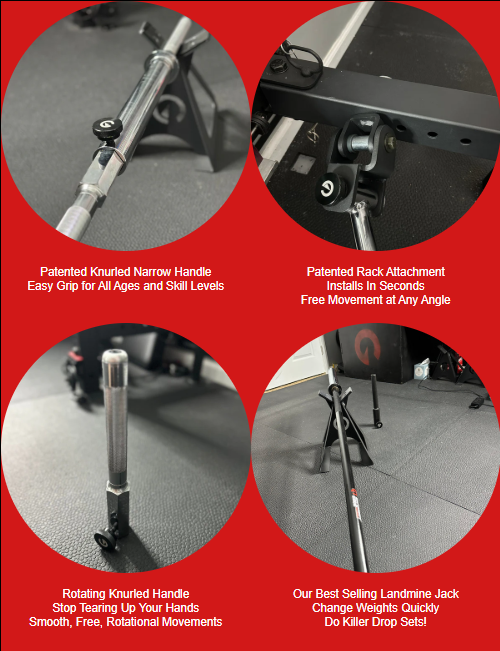 Patented Knurled Narrow Handle
Easy Grip for All Ages and Skill Levels

Patented Rack Attachment
Installs In Seconds
Free Movement at Any Angle

Rotating Knurled Handle
Stop Tearing Up Your Hands
Smooth, Free, Rotational Movements

Our Best Selling Landmine Jack
Change Weights Quickly
Do Killer Drop Sets!